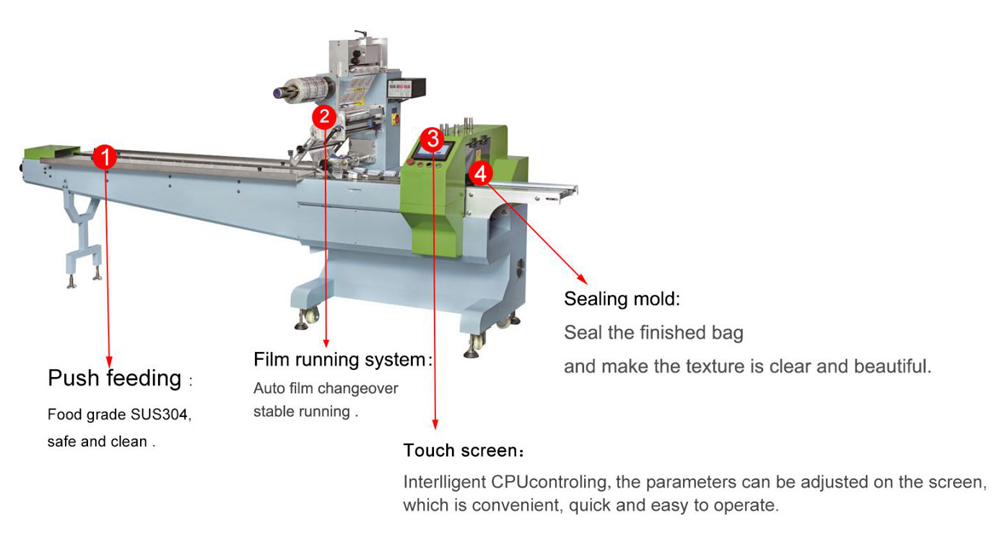 1

2

3

4

Push feeding :
Food grade SUS304,
safe and clean .

Film running system:
Auto film changeover
stable running .

Touch screen：
Interlligent CPUcontroling, the parameters can be adjusted on the screen, which is convenient, quick and easy to operate.

Sealing mold:
Seal the finished bag
and make the texture is clear and beautiful.