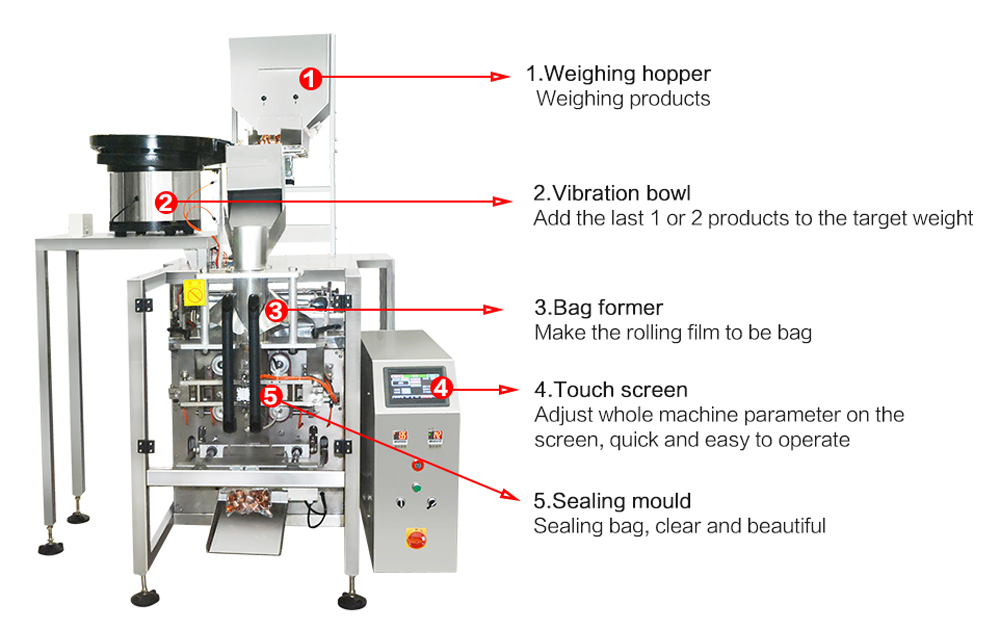 1

2

3

4

5

1.Weighing hopper
Weighing products

2.Vibration bowl
Add the last 1 or 2 products to the target weight

3.Bag former
Make the rolling film to be bag

4.Touch screen
Adjust whole machine parameter on the screen, quick and easy to operate

5.Sealing mould
Sealing bag, clear and beautiful