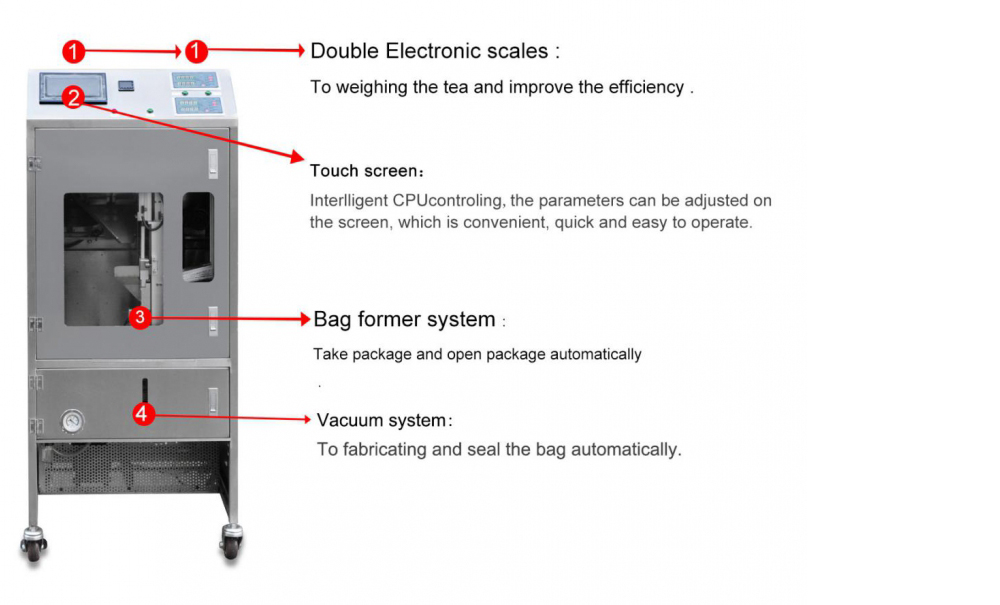 1 1 Double Electronic scales :

To weighing the tea and improve the efficiency .

2

Touch screen:

Interlligent CPUcontroling, the parameters can be adjusted on the screen, which is convenient, quick and easy to operate.

3 Bag former system :

Take package and open package automatically

.

4 Vacuum system:

To fabricating and seal the bag automatically.